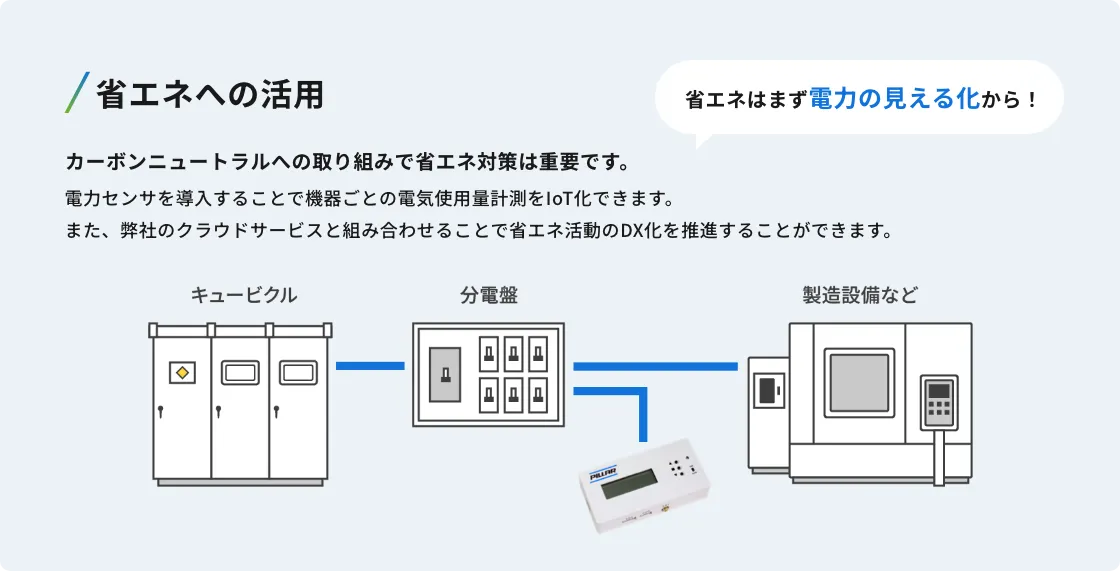 省エネへの活用

省エネはまず電力の見える化から！

カーボンニュートラルへの取り組みで省エネ対策は重要です。

電力センサを導入することで機器ごとの電気使用量計測をIoT化できます。
また、弊社のクラウドサービスと組み合わせることで省エネ活動のDX化を推進することができます。

キュービクル

分電盤

製造設備など

PILLAR